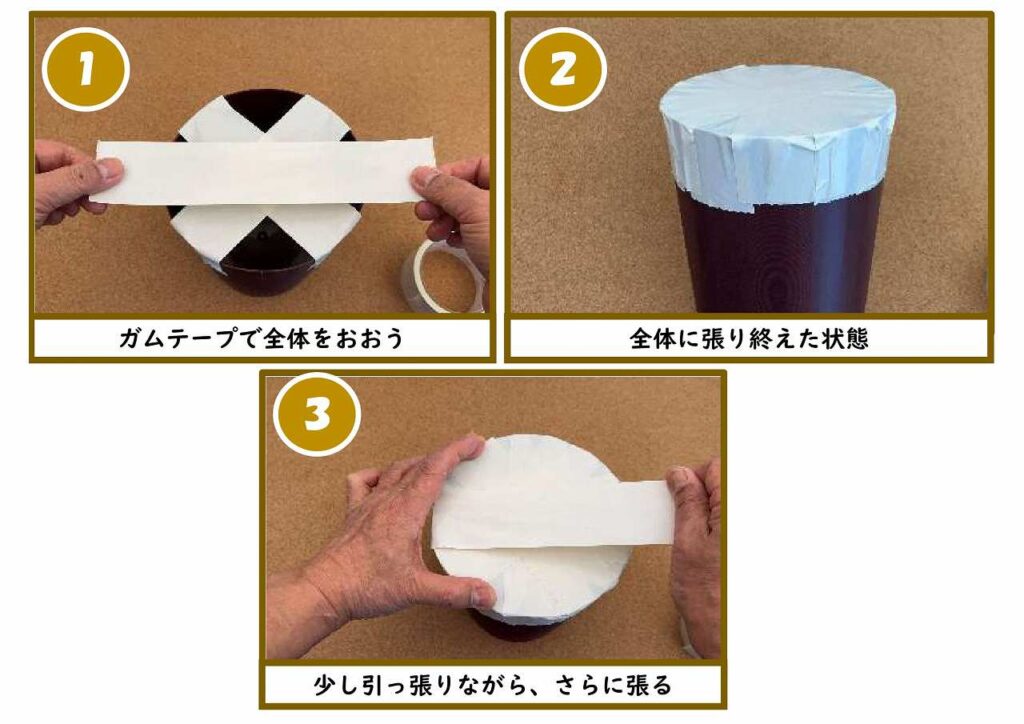 1

ガムテープで全体をおおう

2

全体に張り終えた状態

3

少し引っ張りながら、さらに張る